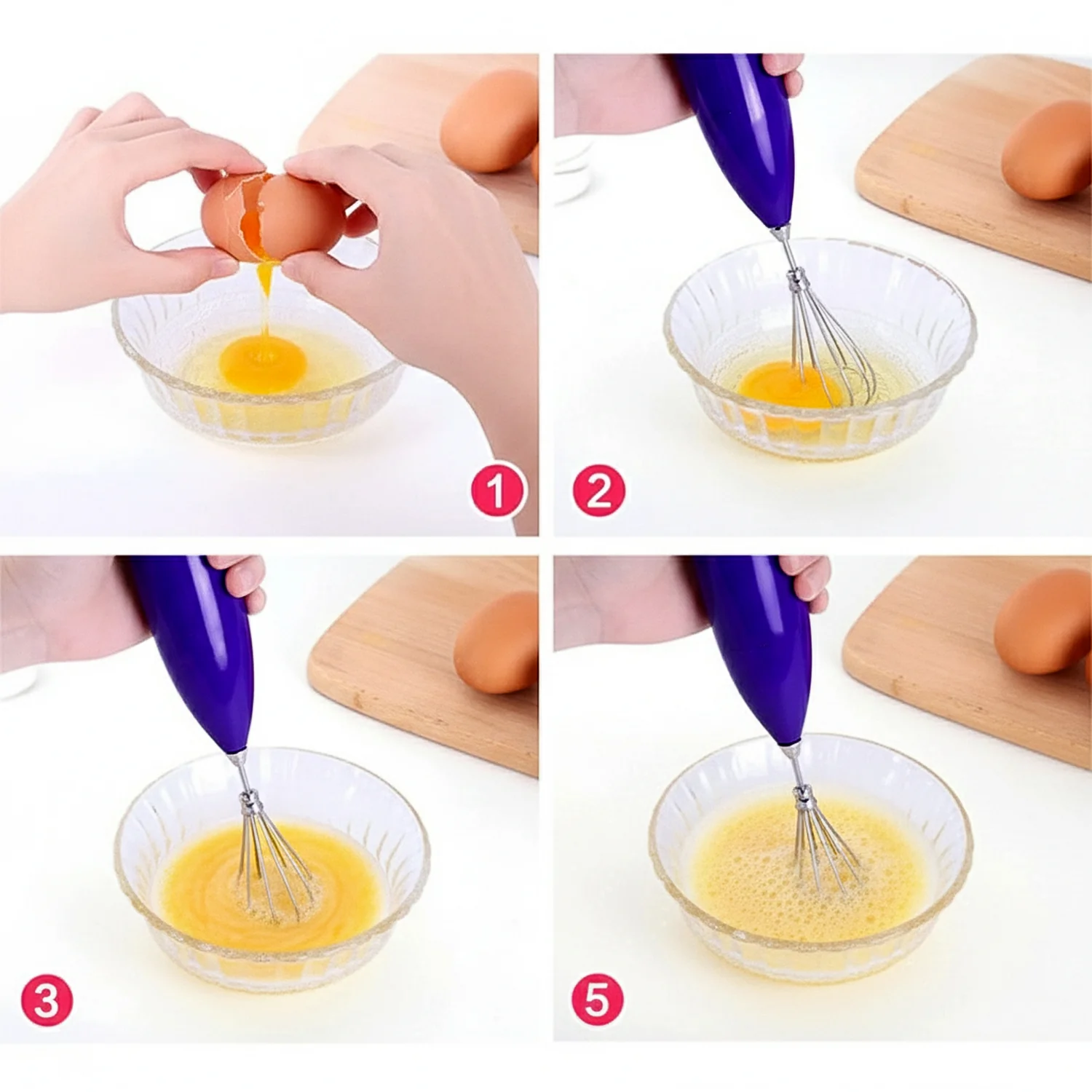 1

2

3

5