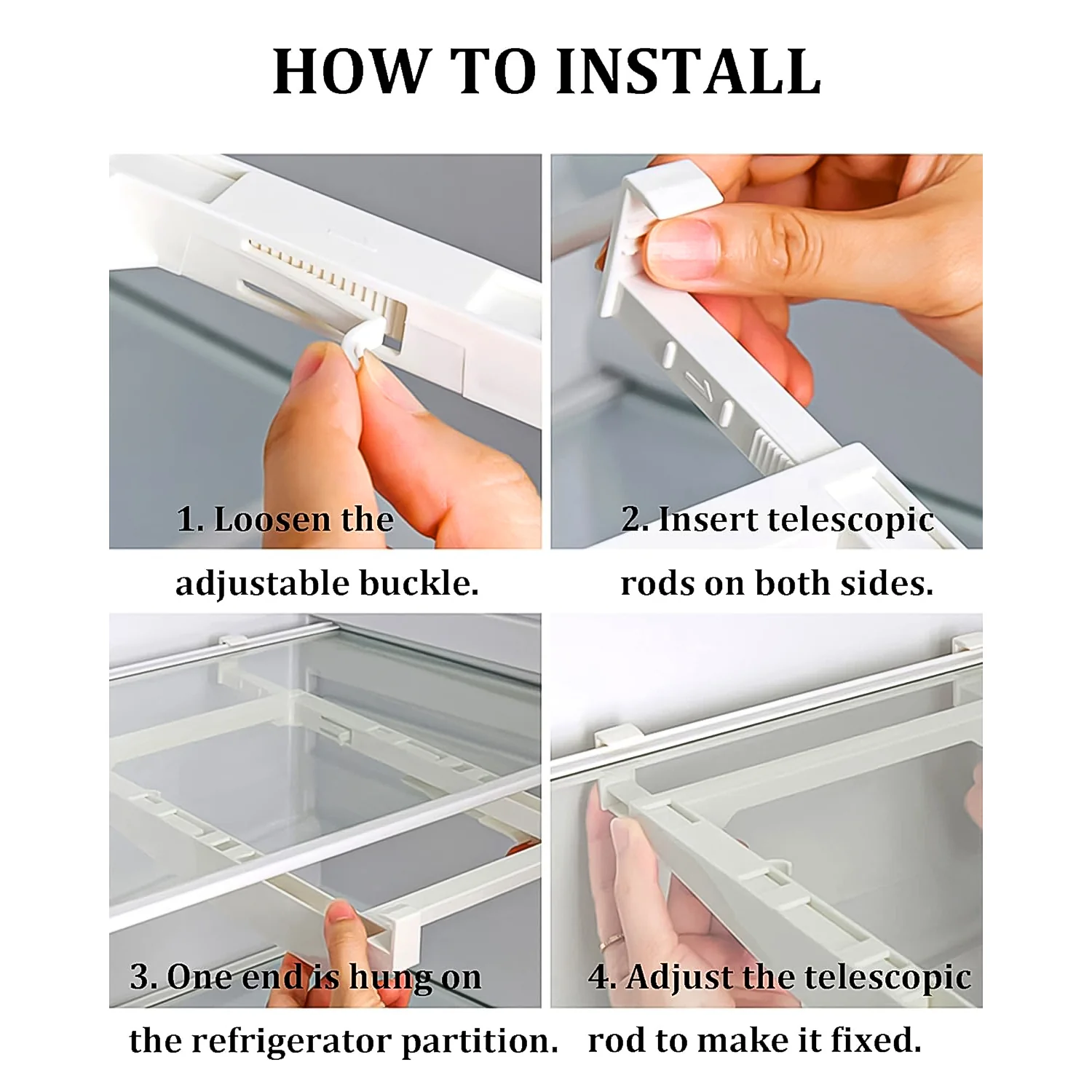 HOW TO INSTALL

1. Loosen the adjustable buckle.

2. Insert telescopic rods on both sides.

3. One end is hung on the refrigerator partition.

4. Adjust the telescopic rod to make it fixed.