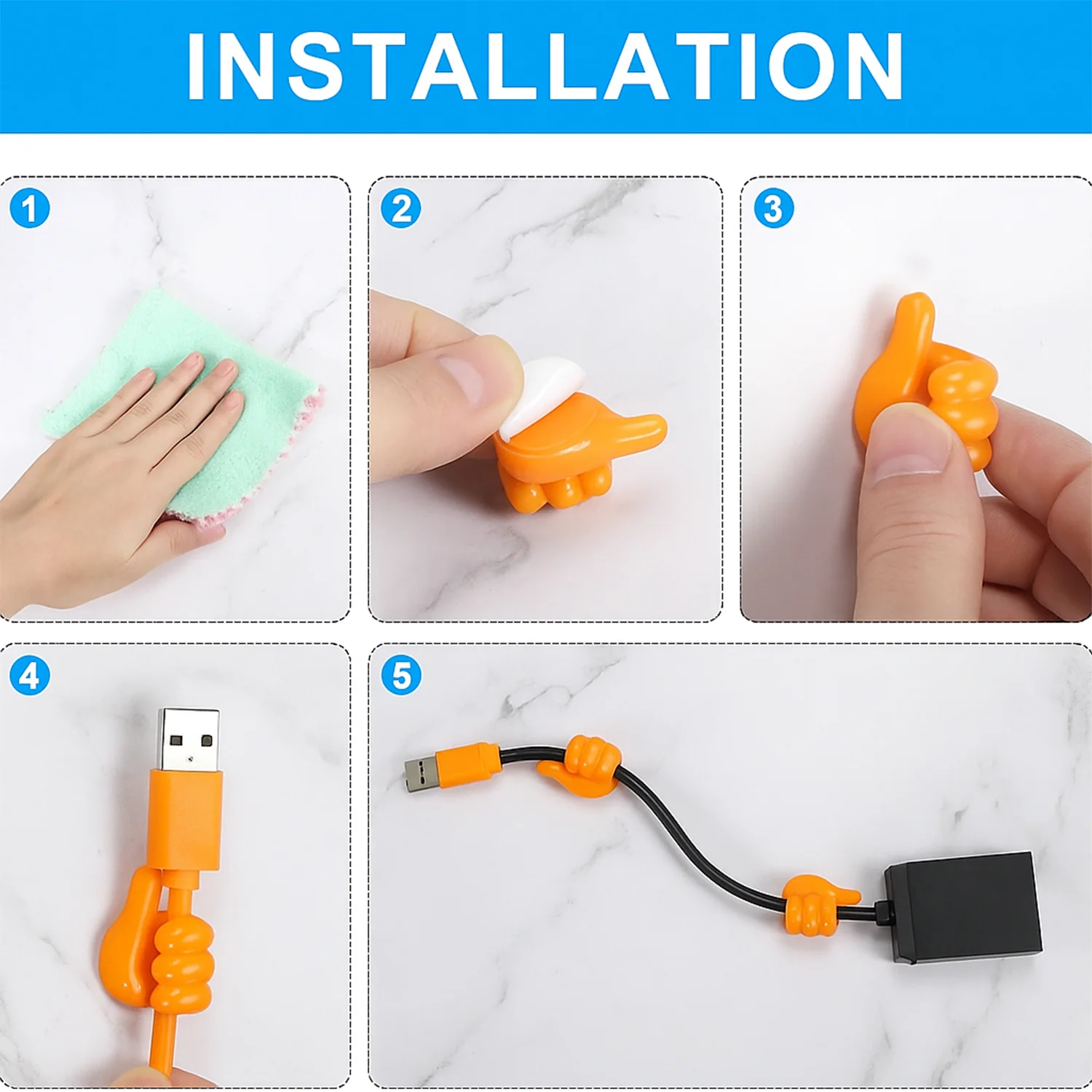 INSTALLATION

1

2

3

4

5