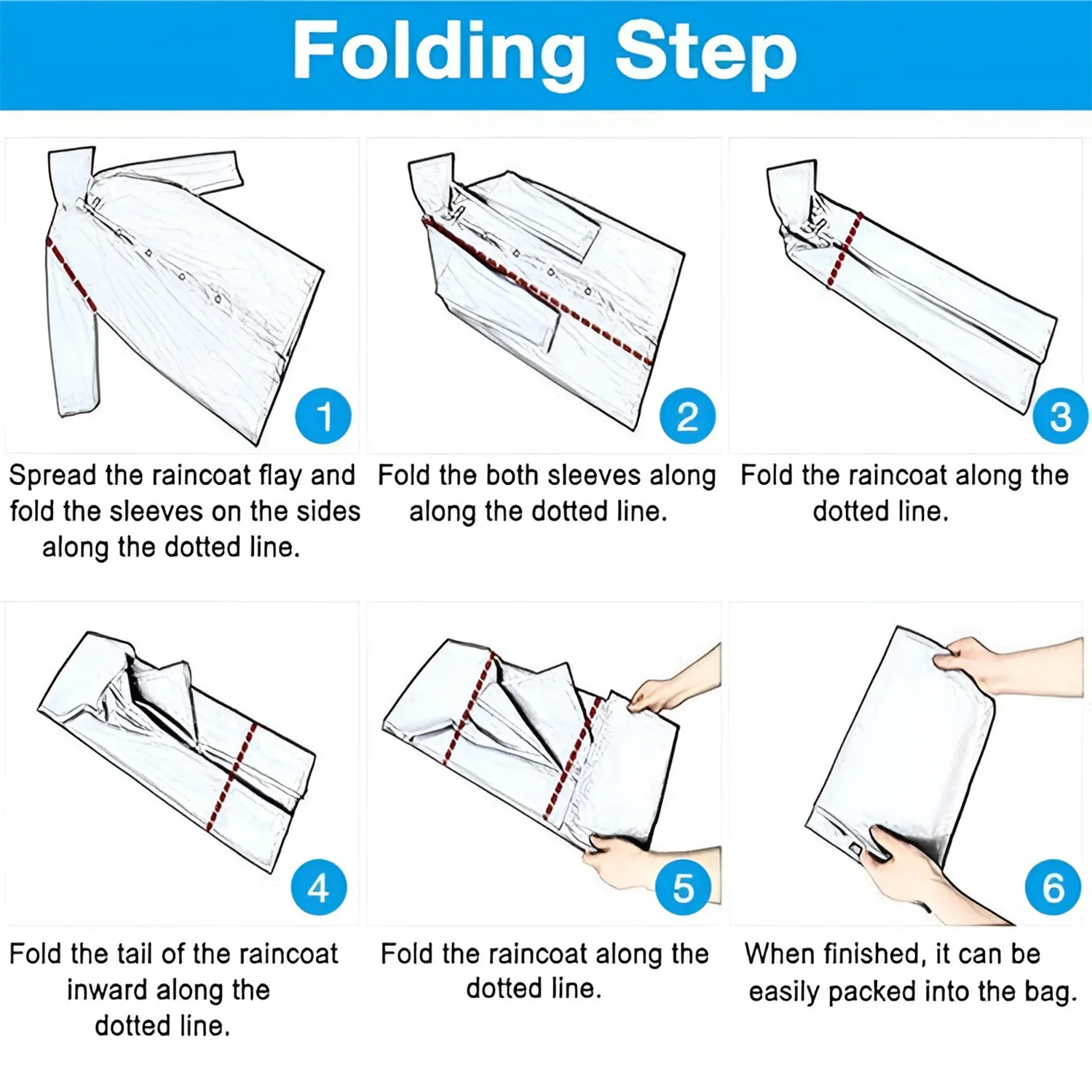 Folding Step

1

Spread the raincoat flay and fold the sleeves on the sides along the dotted line.

2

Fold the both sleeves along along the dotted line.

3

Fold the raincoat along the dotted line.

4

Fold the tail of the raincoat inward along the dotted line.

5

Fold the raincoat along the dotted line.

6

When finished, it can be easily packed into the bag.