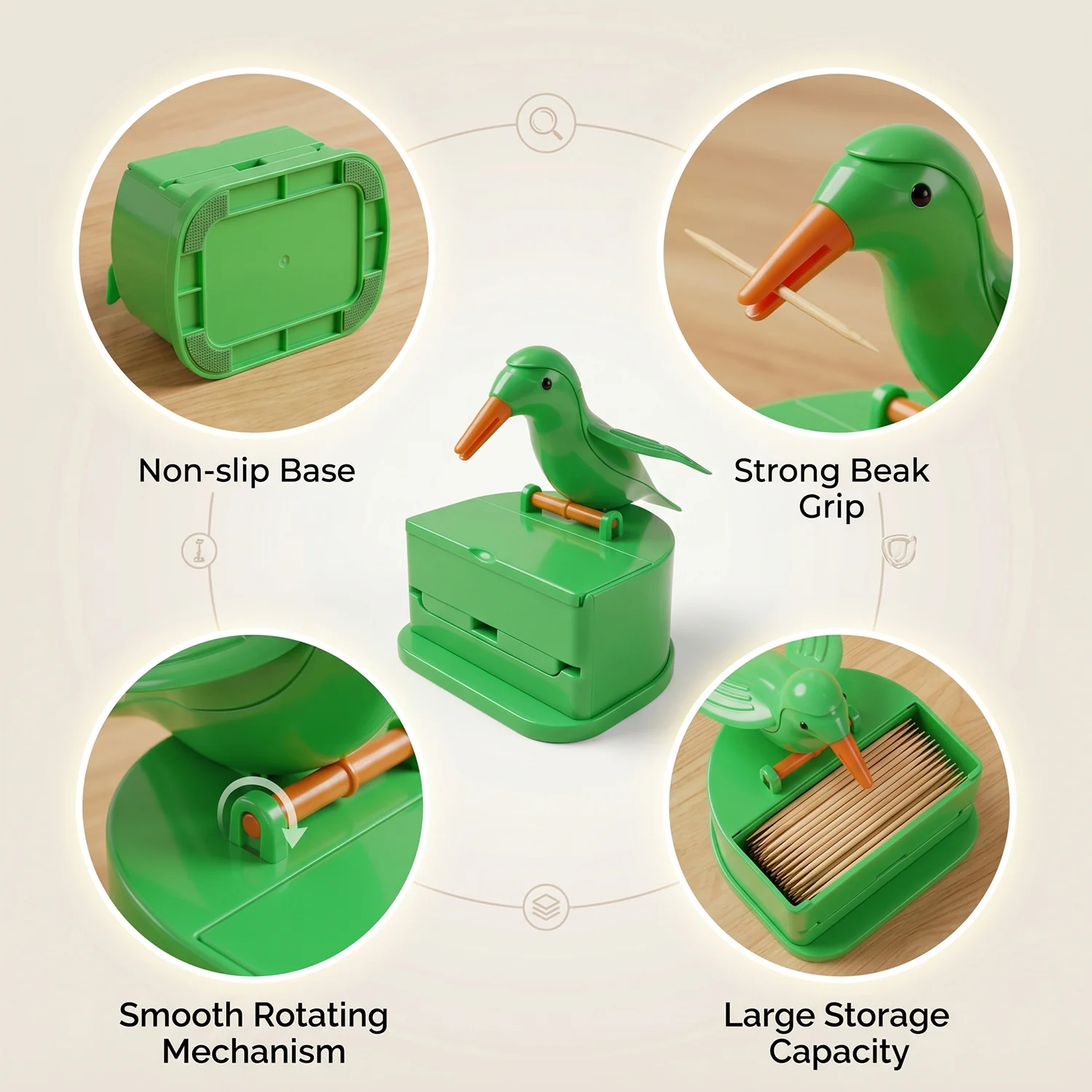 Non-slip Base

Strong Beak Grip

Smooth Rotating Mechanism

Large Storage Capacity