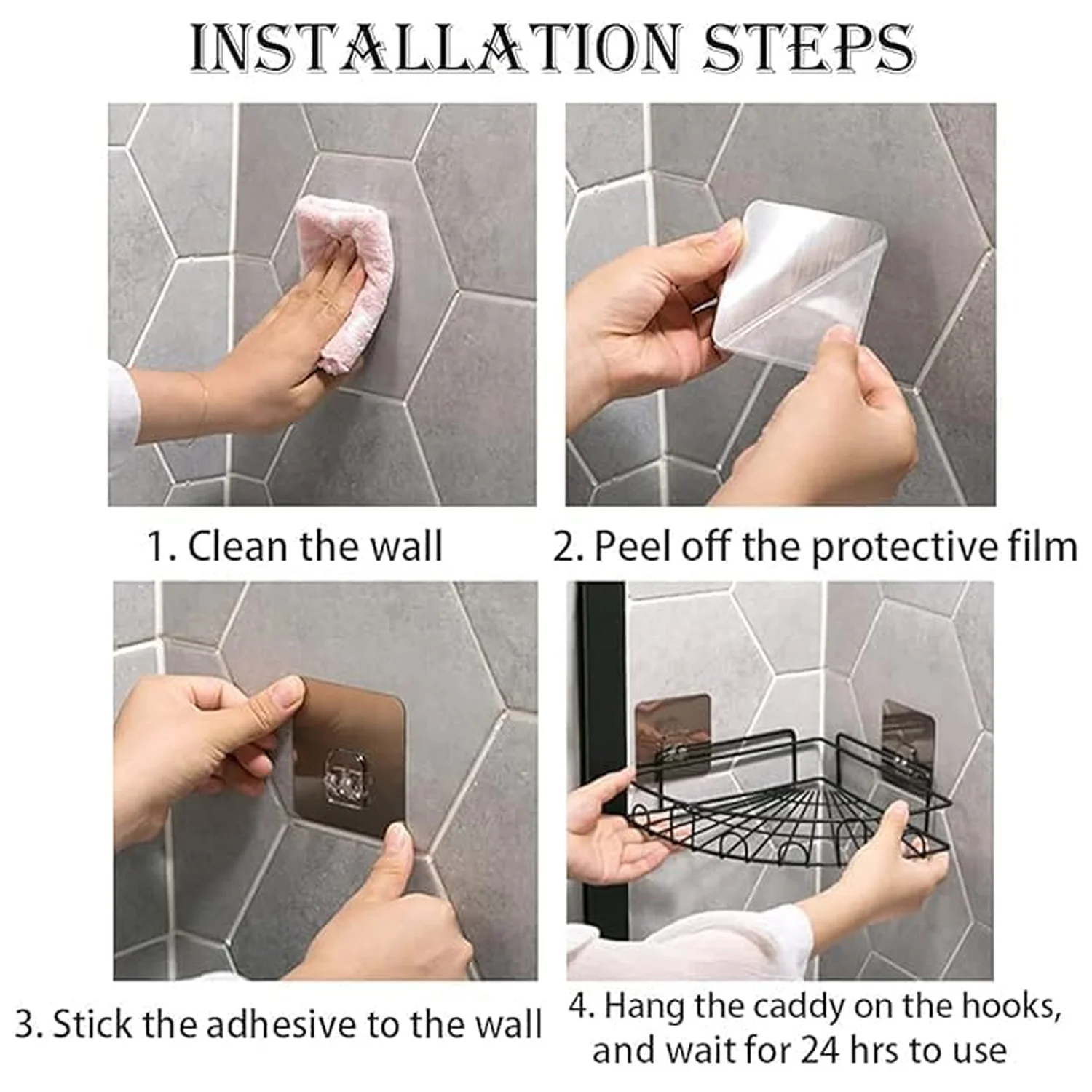 INSTALLATION STEPS

1. Clean the wall

2. Peel off the protective film

3. Stick the adhesive to the wall

4. Hang the caddy on the hooks, and wait for 24 hrs to use