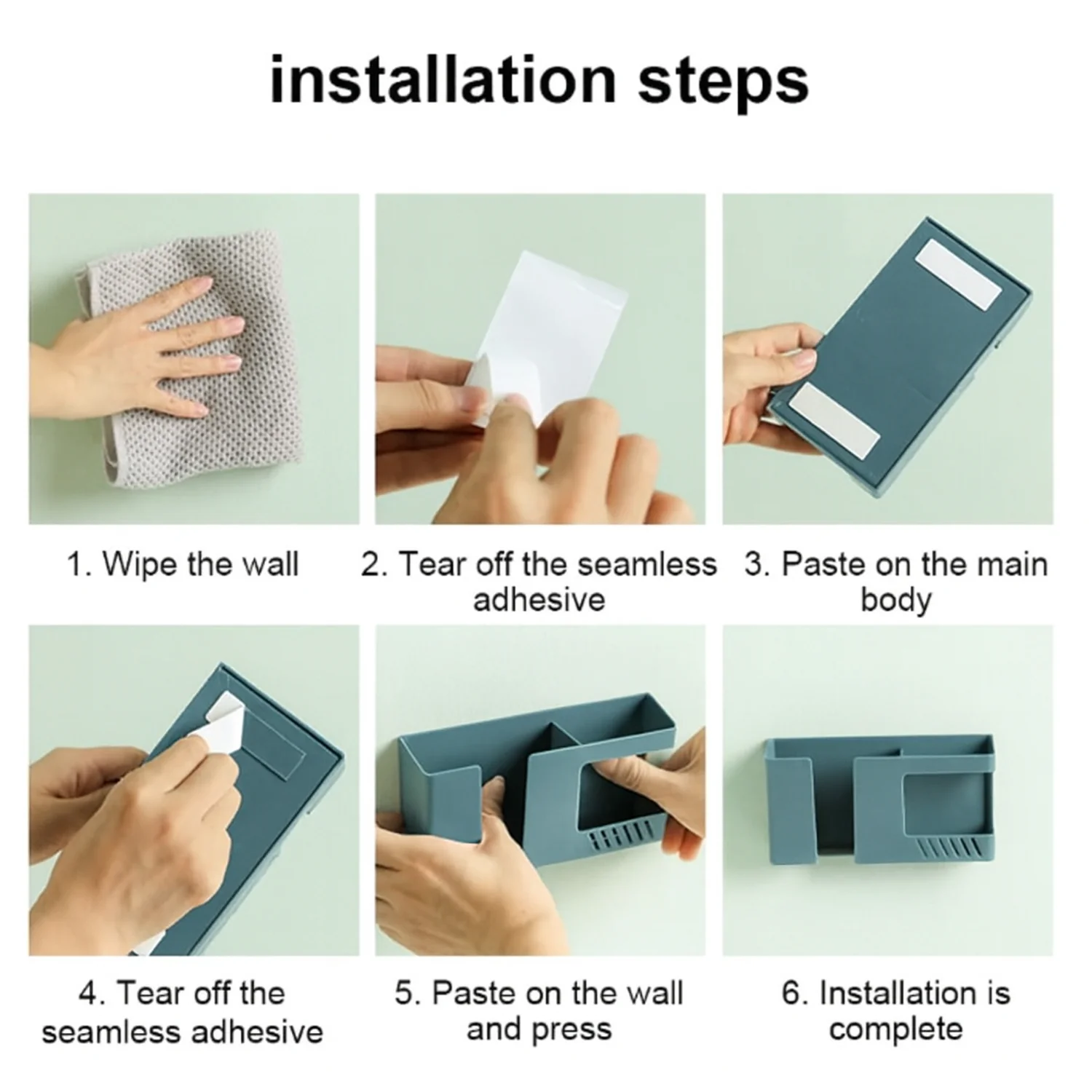 installation steps

1. Wipe the wall

2. Tear off the seamless adhesive

3. Paste on the main body

4. Tear off the seamless adhesive

5. Paste on the wall and press

6. Installation is complete